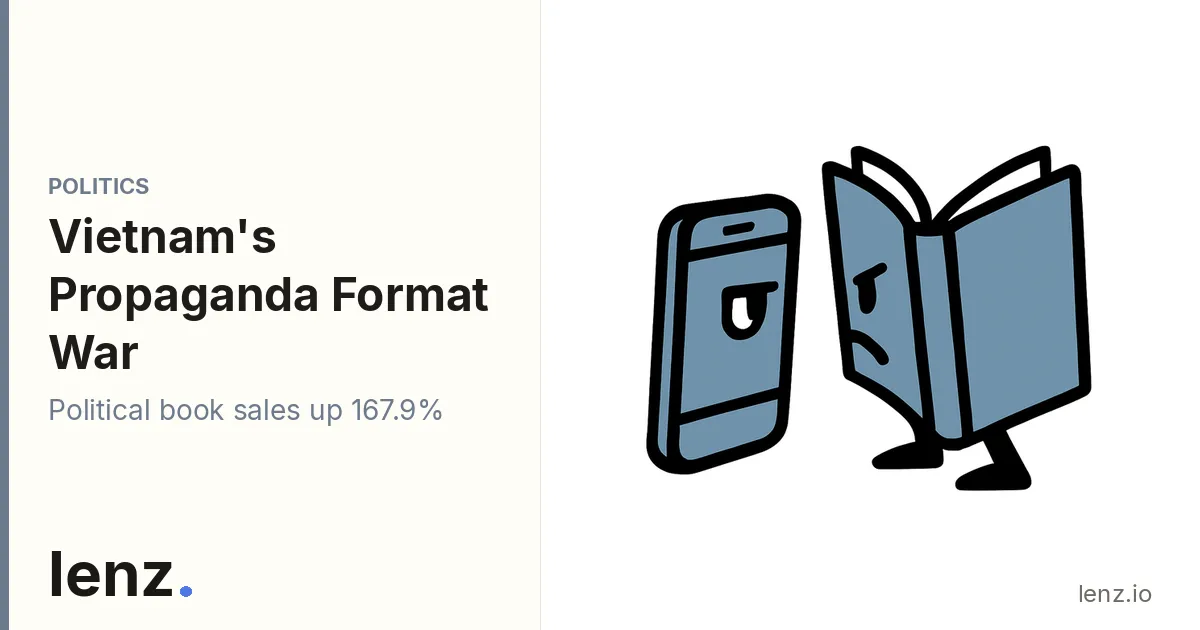 POLITICS

Vietnam's Propaganda Format War

Political book sales up 167.9%

lenz.

lenz.io